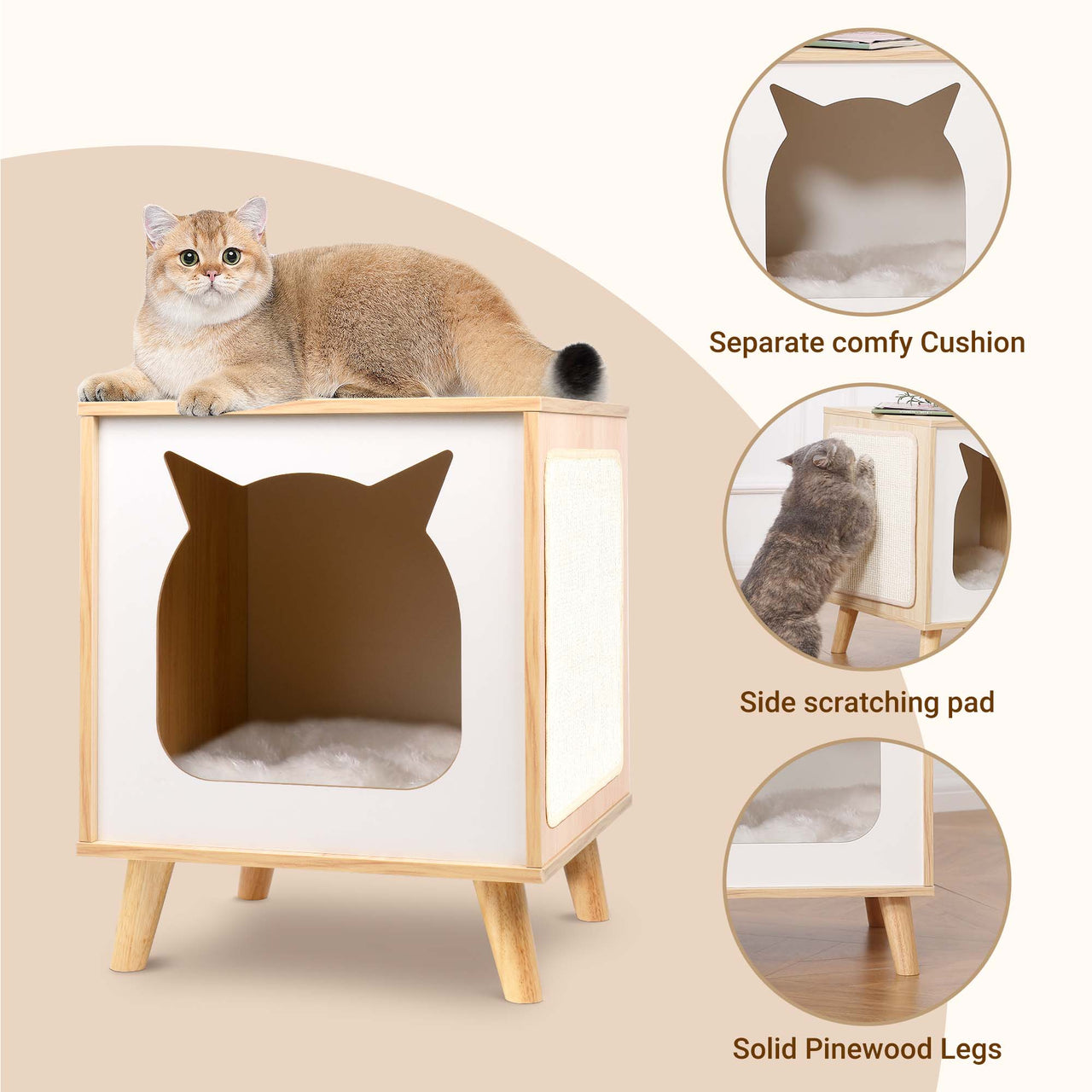 Separate comfy Cushion

Side scratching pad

Solid Pinewood Legs