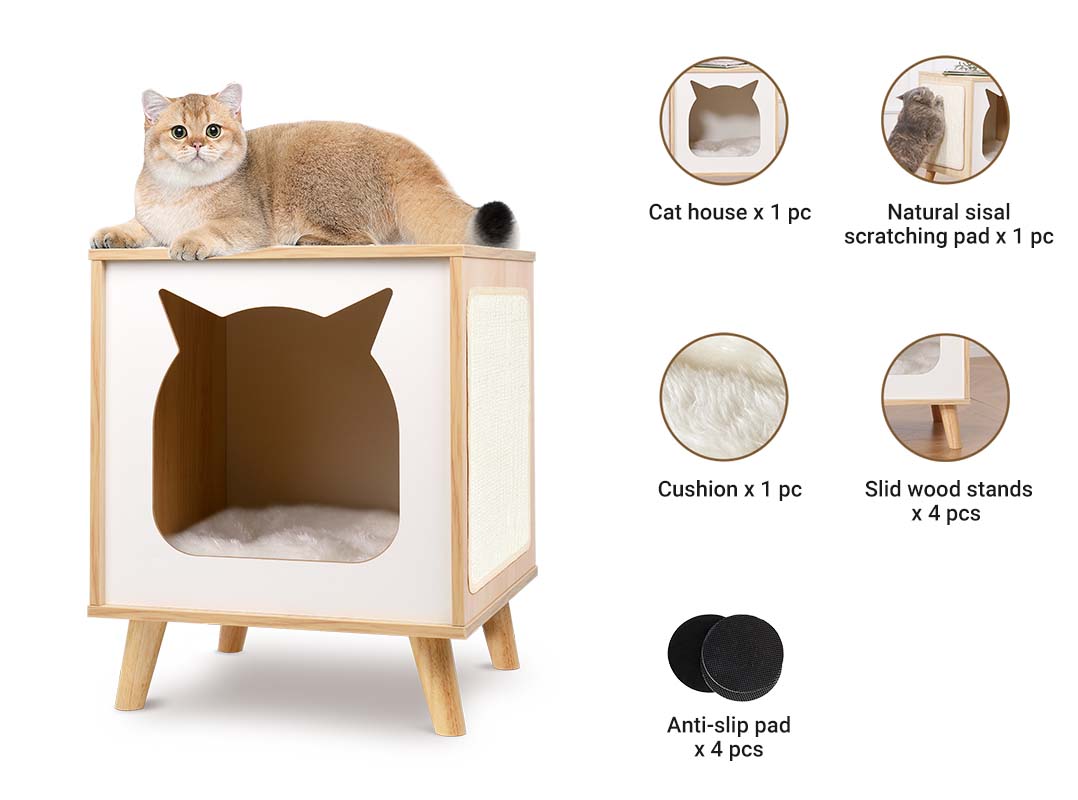 Cat house x 1 pc

Natural sisal scratching pad x 1 pc

Cushion x 1 pc

Slid wood stands x 4 pcs

Anti-slip pad x 4 pcs