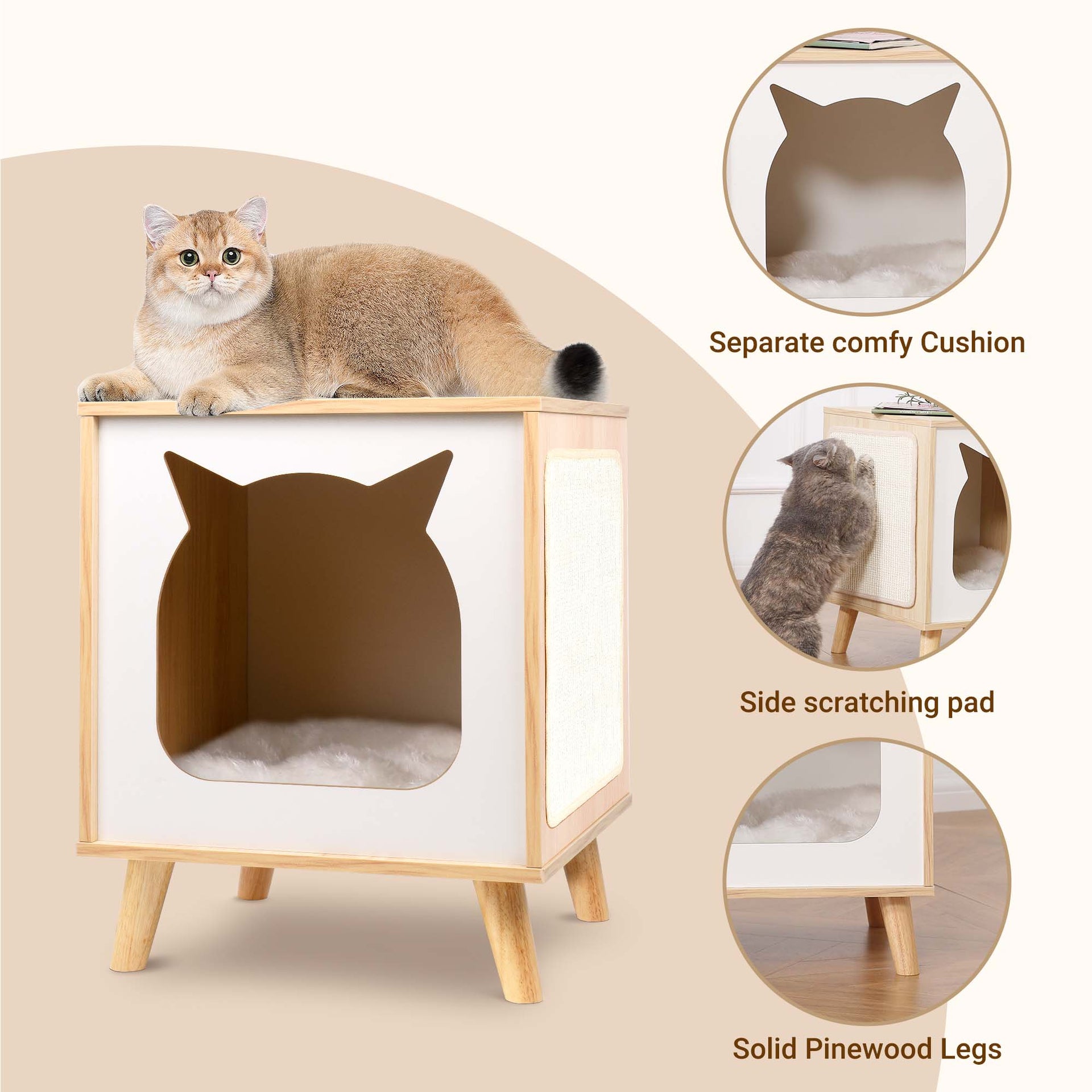 Separate comfy Cushion

Side scratching pad

Solid Pinewood Legs