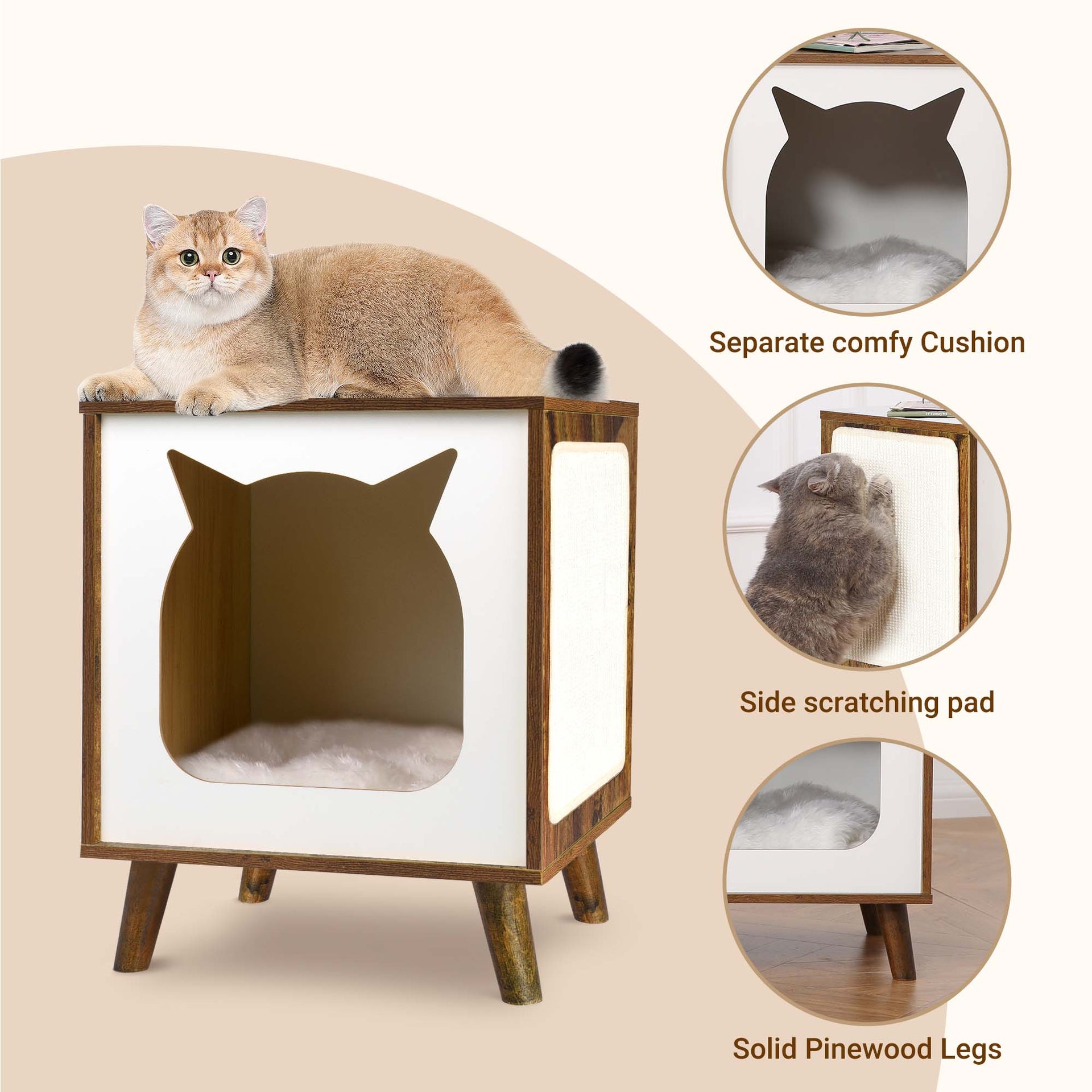 Separate comfy Cushion

Side scratching pad

Solid Pinewood Legs