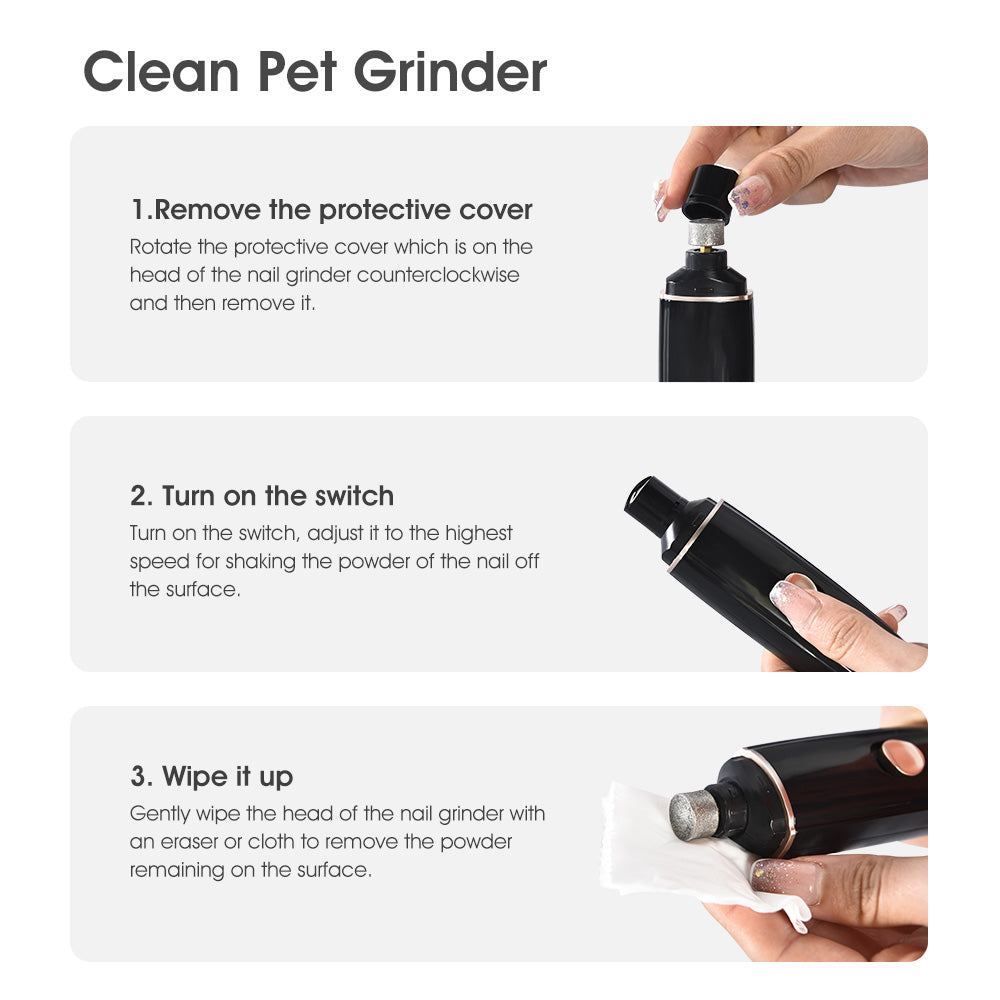 Clean Pet Grinder

1.Remove the protective cover
Rotate the protective cover which is on the head of the nail grinder counterclockwise and then remove it.

2. Turn on the switch
Turn on the switch, adjust it to the highest speed for shaking the powder of the nail off the surface.

3. Wipe it up
Gently wipe the head of the nail grinder with an eraser or cloth to remove the powder remaining on the surface.