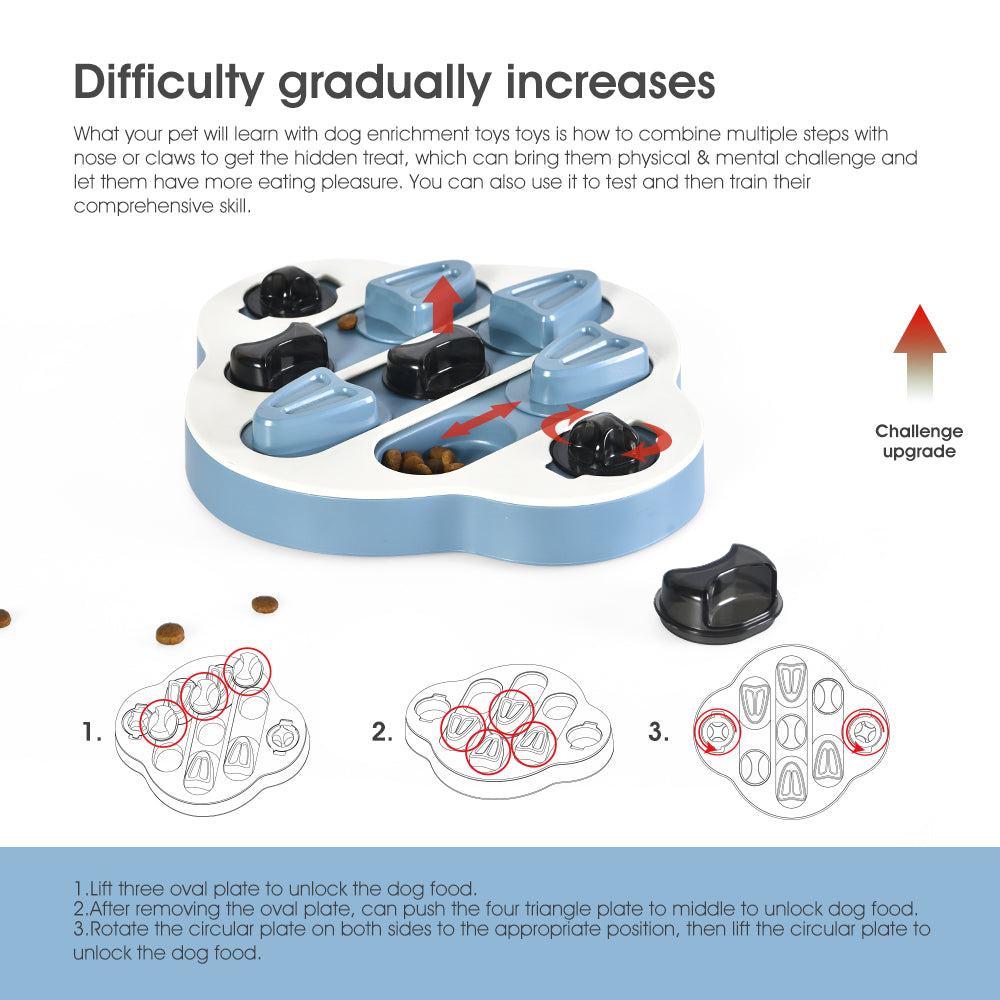 Difficulty gradually increases

What your pet will learn with dog enrichment toys toys is how to combine multiple steps with nose or claws to get the hidden treat, which can bring them physical & mental challenge and let them have more eating pleasure. You can also use it to test and then train their comprehensive skill.

Challenge upgrade

1.

2.

3.

1.Lift three oval plate to unlock the dog food.
2.After removing the oval plate, can push the four triangle plate to middle to unlock dog food.
3.Rotate the circular plate on both sides to the appropriate position, then lift the circular plate to unlock the dog food.