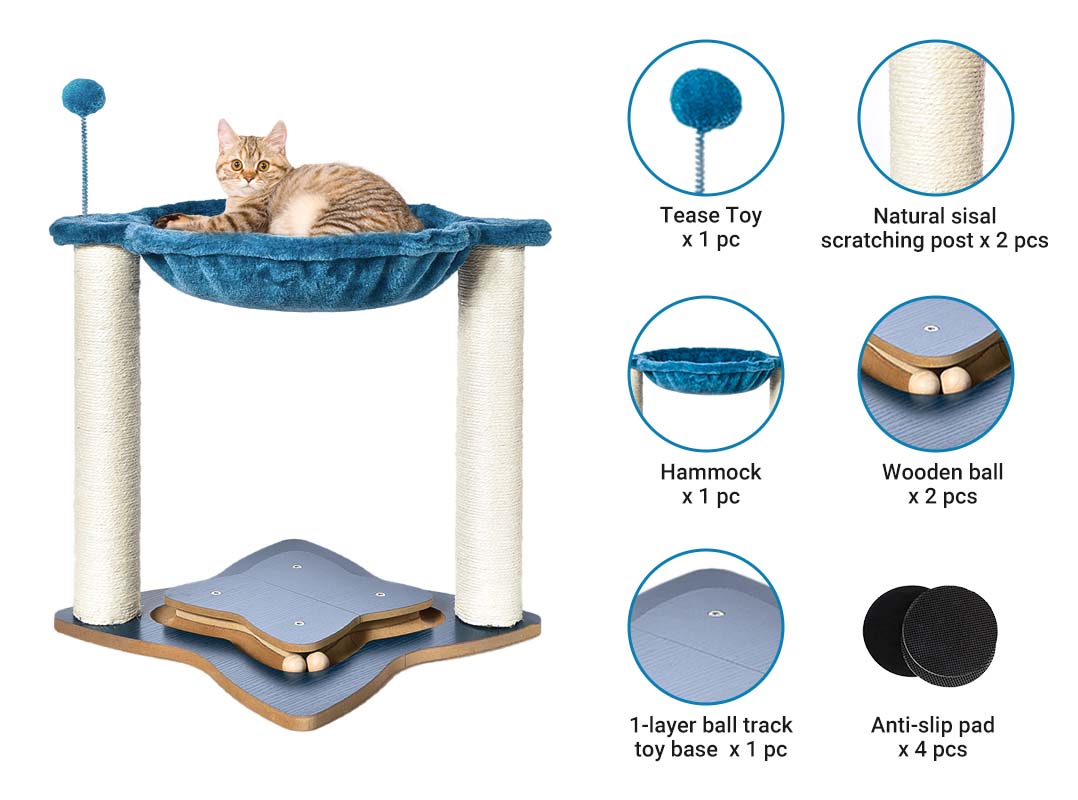 Tease Toy
x 1 pc

Natural sisal
scratching post x 2 pcs

Hammock
x 1 pc

Wooden ball
x 2 pcs

1-layer ball track
toy base x 1 pc

Anti-slip pad
x 4 pcs