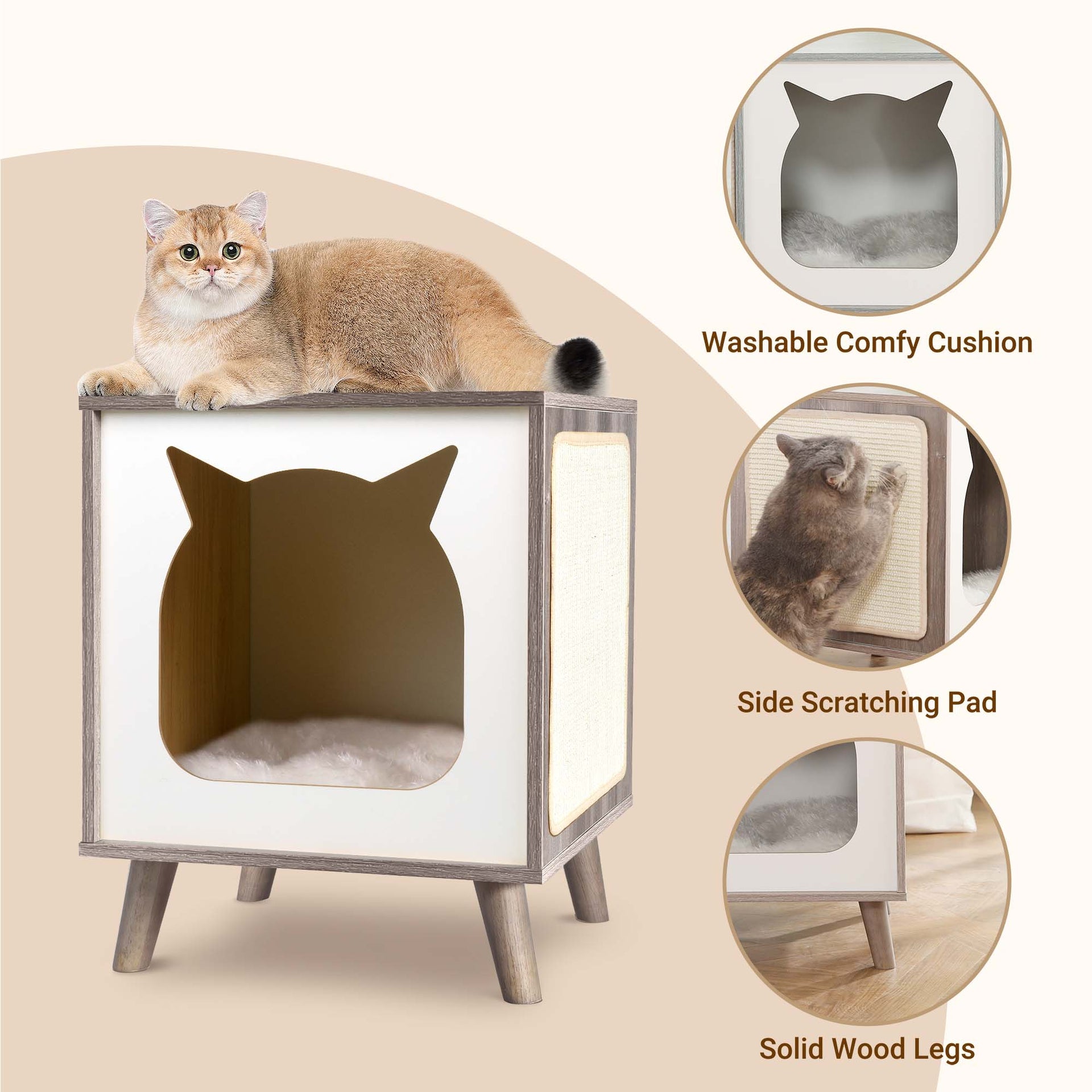 Washable Comfy Cushion

Side Scratching Pad

Solid Wood Legs